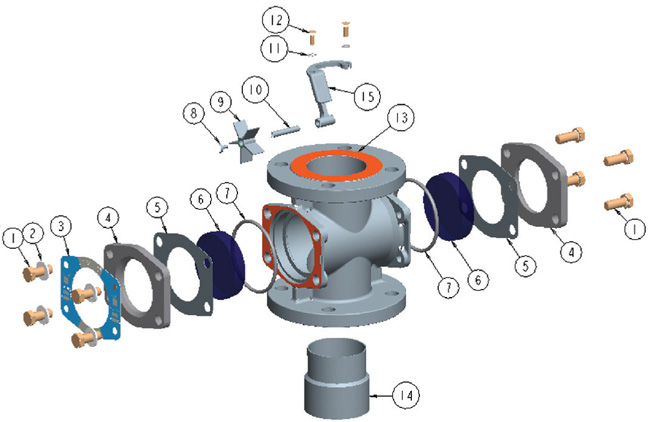 12
11
15
10
9
8
13
1
2
3
4
5
6
7
7
6
5
4
1
14