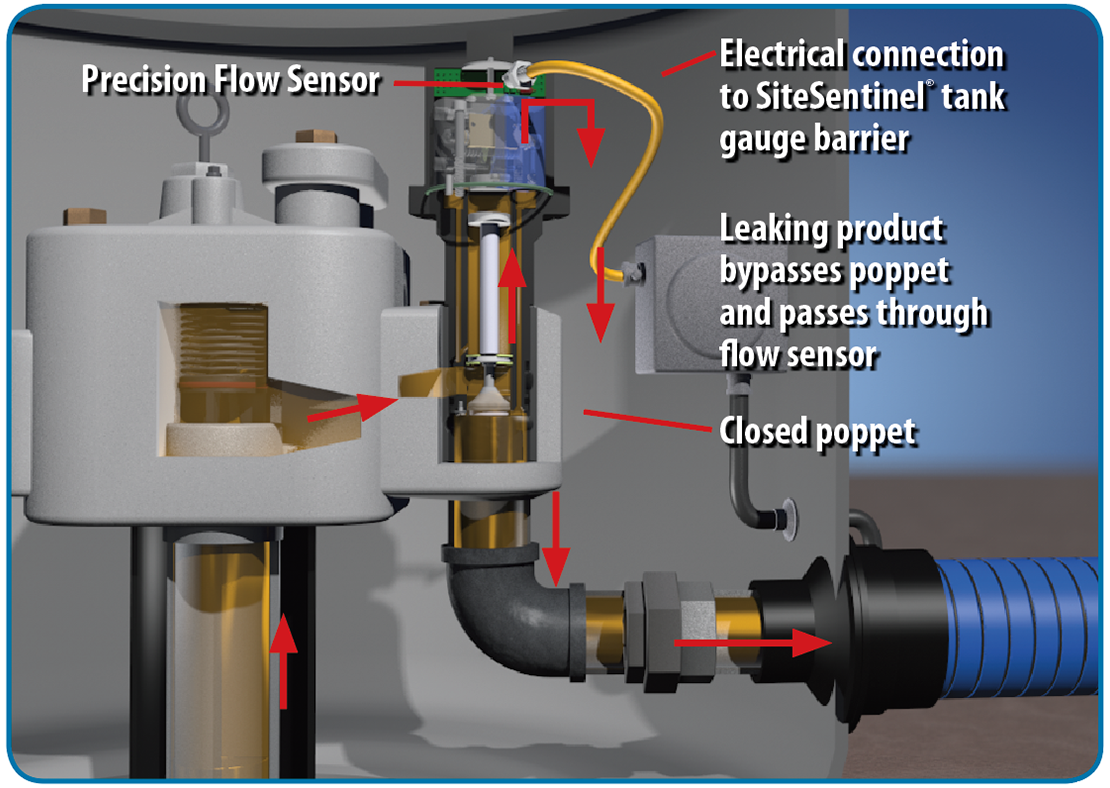 Precision Flow Sensor

Electrical connection to SiteSentinel® tank gauge barrier

Leaking product bypasses poppet and passes through flow sensor

Closed poppet